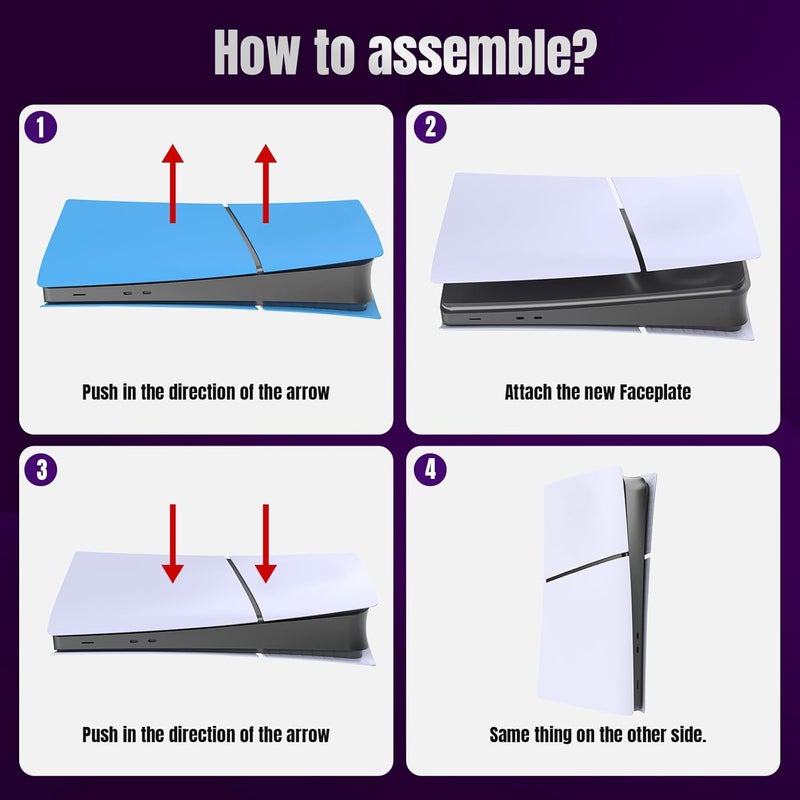 How to assemble?

1

Push in the direction of the arrow

2

Attach the new Faceplate

3

Push in the direction of the arrow

4

Same thing on the other side.